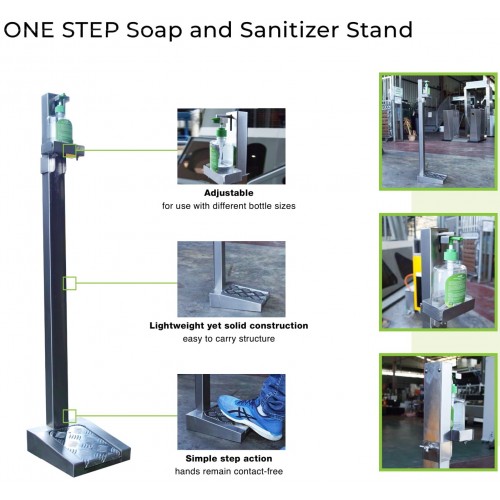 ONE STEP Soap and Sanitizer Stand

Adjustable
for use with different bottle sizes

Lightweight yet solid construction
easy to carry structure

Simple step action
hands remain contact-free